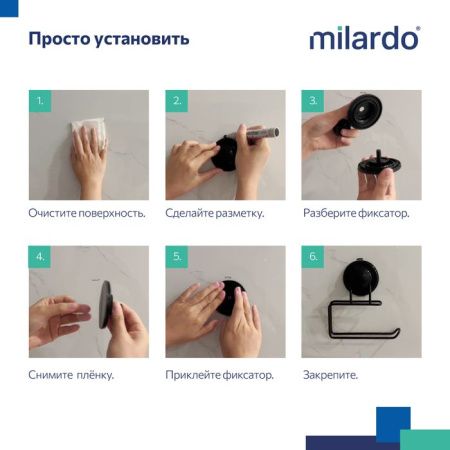 Просто установить

milardo®

1.

Очистите поверхность.

2.

Сделайте разметку.

3.

Разберите фиксатор.

4.

Снимите плёнку.

5.

Приклейте фиксатор.

6.

Закрепите.