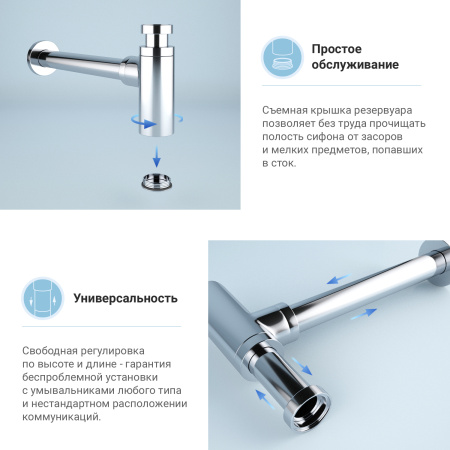 Простое обслуживание

Съемная крышка резервуара позволяет без труда прочищать полость сифона от засоров и мелких предметов, попавших в сток.

Универсальность

Свободная регулировка по высоте и длине - гарантия беспроблемной установки с умывальниками любого типа и нестандартном расположении коммуникаций.