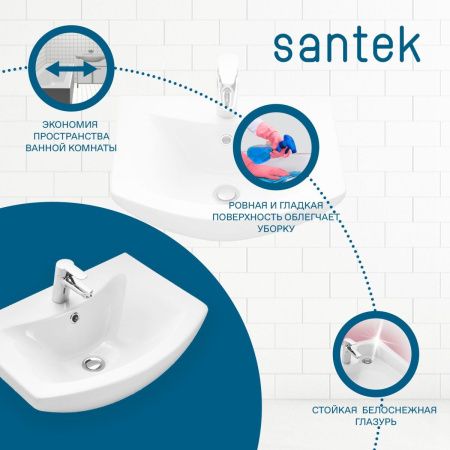 santek

ЭКОНОМИЯ ПРОСТРАНСТВА ВАННОЙ КОМНАТЫ

РОВНАЯ И ГЛАДКАЯ ПОВЕРХНОСТЬ ОБЛЕГЧАЕТ УБОРКУ

СТОЙКАЯ БЕЛОСНЕЖНАЯ ГЛАЗУРЬ