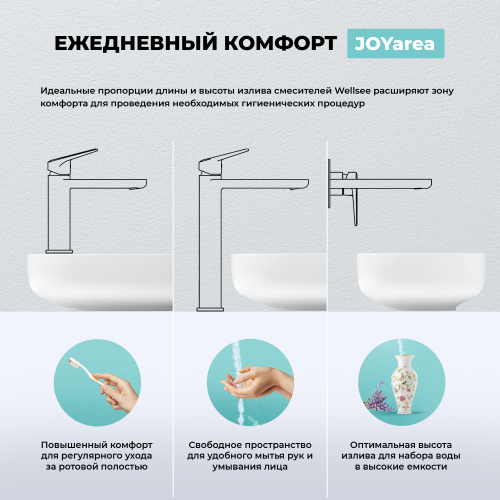 ЕЖЕДНЕВНЫЙ КОМФОРТ JOYarea

Идеальные пропорции длины и высоты излива смесителей Wellsee расширяют зону комфорта для проведения необходимых гигиенических процедур

Повышенный комфорт для регулярного ухода за ротовой полостью

Свободное пространство для удобного мытья рук и умывания лица

Оптимальная высота излива для набора воды в высокие емкости