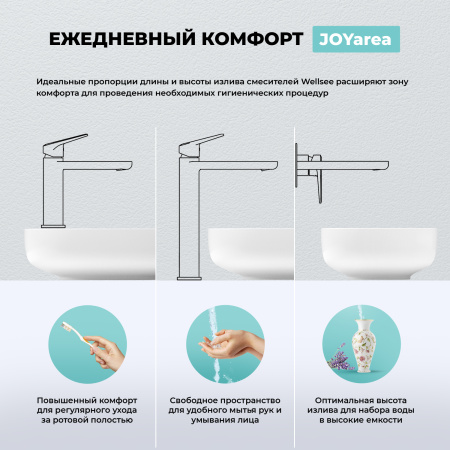 ЕЖЕДНЕВНЫЙ КОМФОРТ JOYarea

Идеальные пропорции длины и высоты излива смесителей Wellsee расширяют зону комфорта для проведения необходимых гигиенических процедур

Повышенный комфорт для регулярного ухода за ротовой полостью

Свободное пространство для удобного мытья рук и умывания лица

Оптимальная высота излива для набора воды в высокие емкости