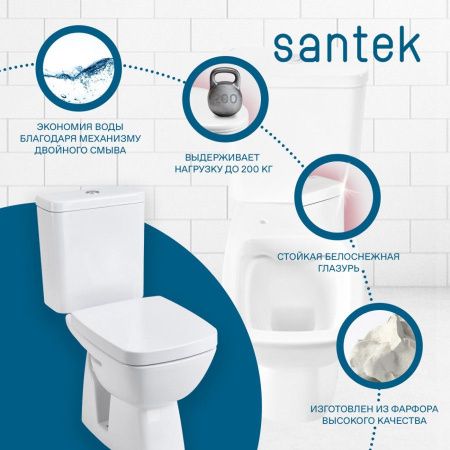 santek

ЭКОНОМИЯ ВОДЫ БЛАГОДАРЯ МЕХАНИЗМУ ДВОЙНОГО СМЫВА

200

ВЫДЕРЖИВАЕТ НАГРУЗКУ ДО 200 КГ

СТОЙКАЯ БЕЛОСНЕЖНАЯ ГЛАЗУРЬ

ИЗГОТОВЛЕН ИЗ ФАРФОРА ВЫСОКОГО КАЧЕСТВА