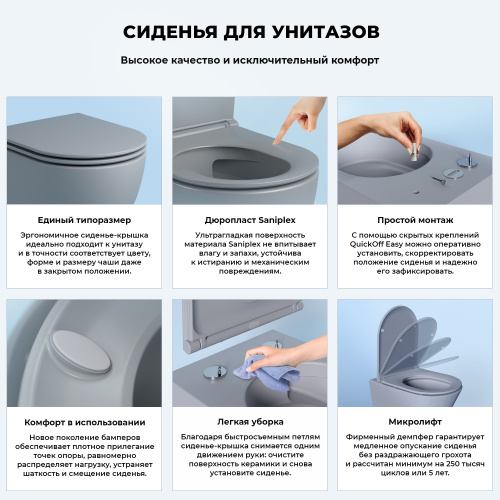 СИДЕНЬЯ ДЛЯ УНИТАЗОВ

Высокое качество и исключительный комфорт

Единый типоразмер

Эргономичное сиденье-крышка идеально подходит к унитазу и в точности соответствует цвету, форме и размеру чаши даже в закрытом положении.

Дюропласт Saniplex

Ультрагладкая поверхность материала Saniplex не впитывает влагу и запахи, устойчива к истиранию и механическим повреждениям.

Простой монтаж

С помощью скрытых креплений QuickOff Easy можно оперативно установить, скорректировать положение сиденья и надежно его зафиксировать.

Комфорт в использовании

Новое поколение бамперов обеспечивает плотное прилегание точек опоры, равномерно распределяет нагрузку, устраняет шаткость и смещение сиденья.

Легкая уборка

Благодаря быстросъемным петлям сиденье-крышка снимается одним движением руки: очистите поверхность керамики и снова установите сиденье.

Микролифт

Фирменный демпфер гарантирует медленное опускание сиденья без раздражающего грохота и рассчитан минимум на 250 тысяч циклов или 5 лет.