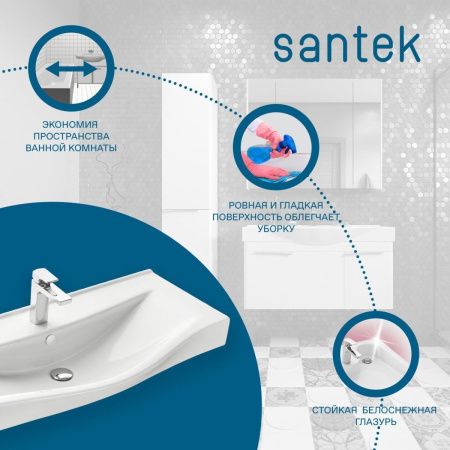 santek

ЭКОНОМИЯ ПРОСТРАНСТВА ВАННОЙ КОМНАТЫ

РОВНАЯ И ГЛАДКАЯ ПОВЕРХНОСТЬ ОБЛЕГЧАЕТ УБОРКУ

СТОЙКАЯ БЕЛОСНЕЖНАЯ ГЛАЗУРЬ