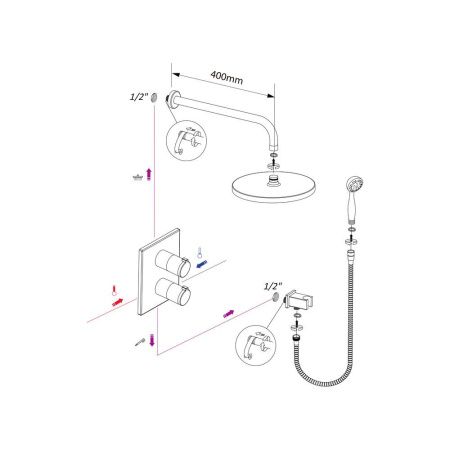 400mm

1/2"

1/2"