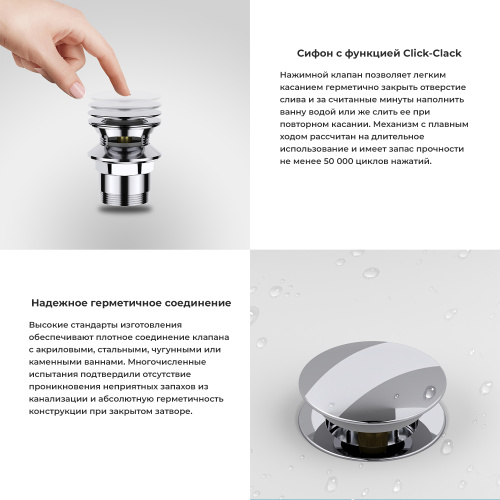 Сифон с функцией Click-Clack

Нажимной клапан позволяет легким касанием герметично закрыть отверстие слива и за считанные минуты наполнить ванну водой или же слить ее при повторном касании. Механизм с плавным ходом рассчитан на длительное использование и имеет запас прочности не менее 50 000 циклов нажатий.

Надежное герметичное соединение

Высокие стандарты изготовления обеспечивают плотное соединение клапана с акриловыми, стальными, чугунными или каменными ваннами. Многочисленные испытания подтвердили отсутствие проникновения неприятных запахов из канализации и абсолютную герметичность конструкции при закрытом затворе.