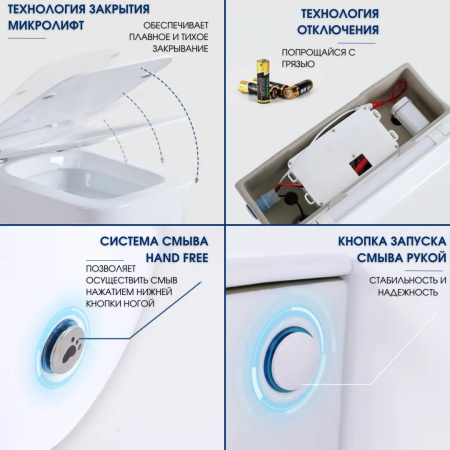 ТЕХНОЛОГИЯ ЗАКРЫТИЯ МИКРОЛИФТ

ОБЕСПЕЧИВАЕТ ПЛАВНОЕ И ТИХОЕ ЗАКРЫВАНИЕ

ТЕХНОЛОГИЯ ОТКЛЮЧЕНИЯ

ПОПРОЩАЙСЯ С ГРЯЗЬЮ

СИСТЕМА СМЫВА HAND FREE

ПОЗВОЛЯЕТ ОСУЩЕСТВИТЬ СМЫВ НАЖАТИЕМ НИЖНЕЙ КНОПКИ НОГОЙ

КНОПКА ЗАПУСКА СМЫВА РУКОЙ

СТАБИЛЬНОСТЬ И НАДЕЖНОСТЬ