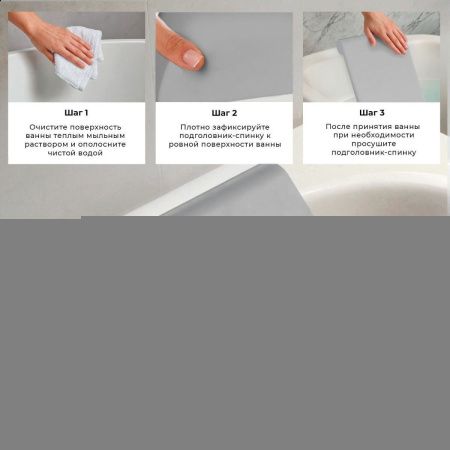 Шаг 1

Очистите поверхность ванны теплым мыльным раствором и ополосните чистой водой

Шаг 2

Плотно зафиксируйте подголовник-спинку к ровной поверхности ванны

Шаг 3

После принятия ванны при необходимости просушите подголовник-спинку