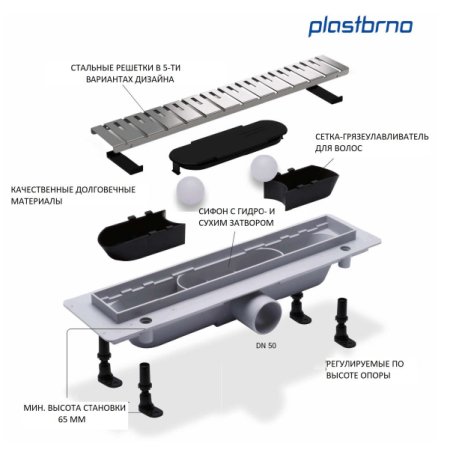 plastbrno

СТАЛЬНЫЕ РЕШЕТКИ В 5-ТИ ВАРИАНТАХ ДИЗАЙНА

СЕТКА-ГРЯЗЕУЛАВЛИВАТЕЛЬ ДЛЯ ВОЛОС

КАЧЕСТВЕННЫЕ ДОЛГОВЕЧНЫЕ МАТЕРИАЛЫ

СИФОН С ГИДРО- И СУХИМ ЗАТВОРОМ

DN 50

РЕГУЛИРУЕМЫЕ ПО ВЫСОТЕ ОПОРЫ

МИН. ВЫСОТА СТАНОВКИ 65 ММ