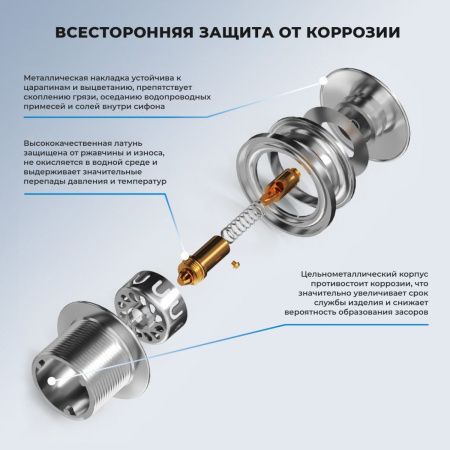 ВСЕСТОРОННЯЯ ЗАЩИТА ОТ КОРРОЗИИ

Металлическая накладка устойчива к царапинам и выцветанию, препятствует скоплению грязи, оседанию водопроводных примесей и солей внутри сифона

Высококачественная латунь защищена от ржавчины и износа, не окисляется в водной среде и выдерживает значительные перепады давления и температур

Цельнометаллический корпус противостоит коррозии, что значительно увеличивает срок службы изделия и снижает вероятность образования засоров