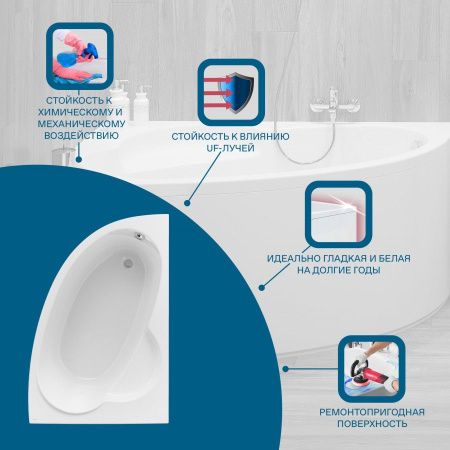 СТОЙКОСТЬ К ХИМИЧЕСКОМУ И МЕХАНИЧЕСКОМУ ВОЗДЕЙСТВИЮ

СТОЙКОСТЬ К ВЛИЯНИЮ UF-ЛУЧЕЙ

ИДЕАЛЬНО ГЛАДКАЯ И БЕЛАЯ НА ДОЛГИЕ ГОДЫ

РЕМОНТОПРИГОДНАЯ ПОВЕРХНОСТЬ