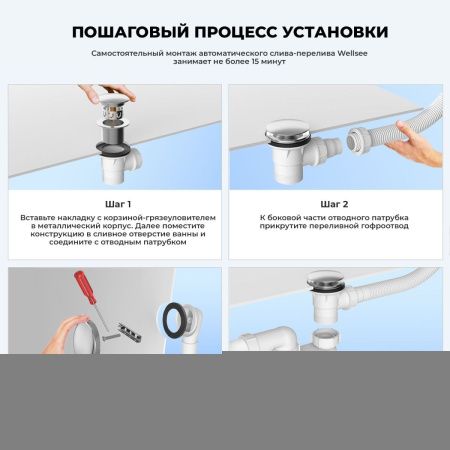 ПОШАГОВЫЙ ПРОЦЕСС УСТАНОВКИ

Самостоятельный монтаж автоматического слива-перелива Wellsee занимает не более 15 минут

Шаг 1

Вставьте накладку с корзиной-грязеуловителем в металлический корпус. Далее поместите конструкцию в сливное отверстие ванны и соедините с отводным патрубком

Шаг 2

К боковой части отводного патрубка прикрутите переливной гофроотвод