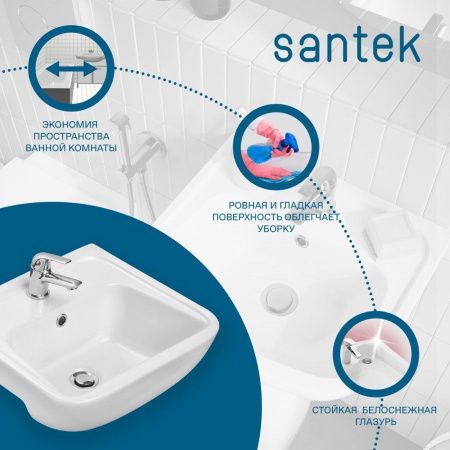 santek

ЭКОНОМИЯ ПРОСТРАНСТВА ВАННОЙ КОМНАТЫ

РОВНАЯ И ГЛАДКАЯ ПОВЕРХНОСТЬ ОБЛЕГЧАЕТ УБОРКУ

СТОЙКАЯ БЕЛОСНЕЖНАЯ ГЛАЗУРЬ