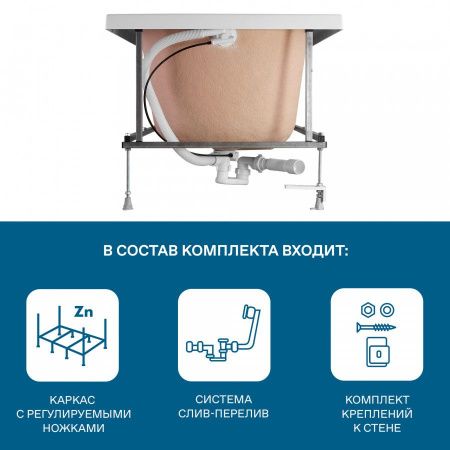 В СОСТАВ КОМПЛЕКТА ВХОДИТ:

Zn

КАРКАС С РЕГУЛИРУЕМЫМИ НОЖКАМИ

СИСТЕМА СЛИВ-ПЕРЕЛИВ

КОМПЛЕКТ КРЕПЛЕНИЙ К СТЕНЕ