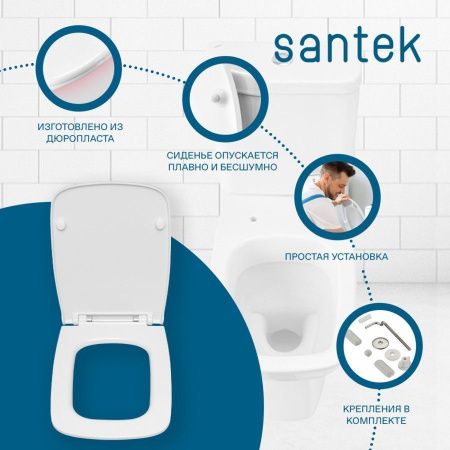 santek

ИЗГОТОВЛЕНО ИЗ ДЮРОПЛАСТА

СИДЕНЬЕ ОПУСКАЕТСЯ ПЛАВНО И БЕСШУМНО

ПРОСТАЯ УСТАНОВКА

КРЕПЛЕНИЯ В КОМПЛЕКТЕ