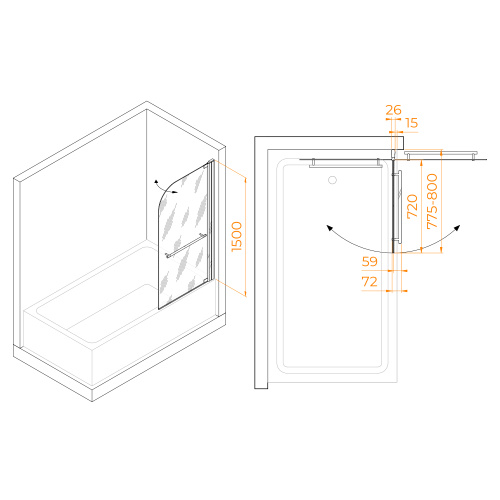 1500

26
15
720
775-800
59
72