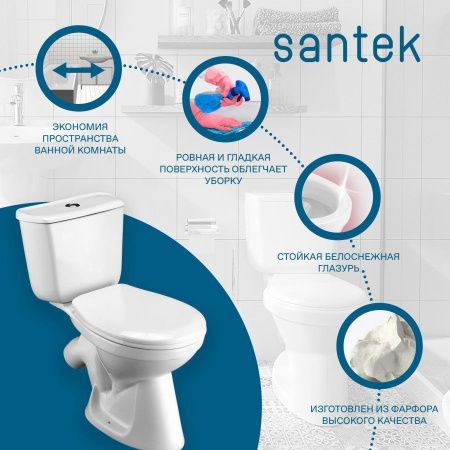 santek

ЭКОНОМИЯ ПРОСТРАНСТВА ВАННОЙ КОМНАТЫ

РОВНАЯ И ГЛАДКАЯ ПОВЕРХНОСТЬ ОБЛЕГЧАЕТ УБОРКУ

СТОЙКАЯ БЕЛОСНЕЖНАЯ ГЛАЗУРЬ

ИЗГОТОВЛЕН ИЗ ФАРФОРА ВЫСОКОГО КАЧЕСТВА