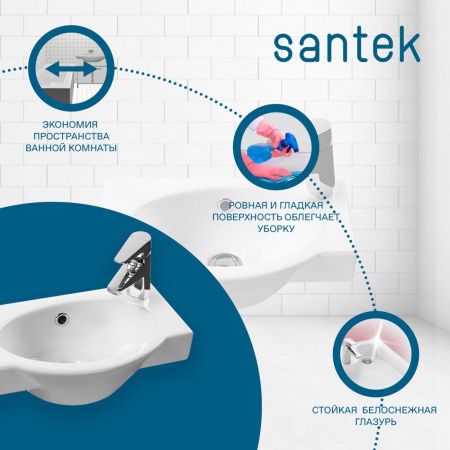 santek

ЭКОНОМИЯ ПРОСТРАНСТВА ВАННОЙ КОМНАТЫ

РОВНАЯ И ГЛАДКАЯ ПОВЕРХНОСТЬ ОБЛЕГЧАЕТ УБОРКУ

СТОЙКАЯ БЕЛОСНЕЖНАЯ ГЛАЗУРЬ