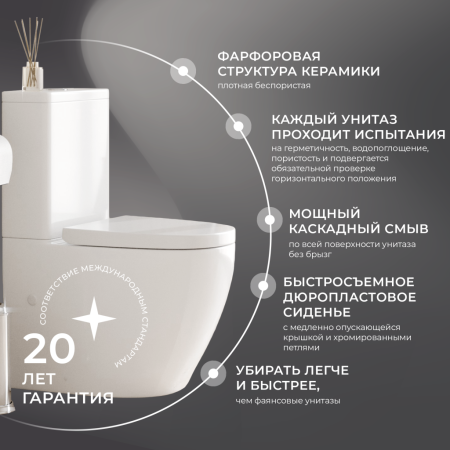 ФАРФОРОВАЯ СТРУКТУРА КЕРАМИКИ
плотная беспористая

КАЖДЫЙ УНИТАЗ ПРОХОДИТ ИСПЫТАНИЯ
на герметичность, водопоглощение, пористость и подвергается обязательной проверке горизонтального положения

МОЩНЫЙ КАСКАДНЫЙ СМЫВ
по всей поверхности унитаза без брызг

БЫСТРОСЪЕМНОЕ ДЮРОПЛАСТОВОЕ СИДЕНЬЕ
с медленно опускающейся крышкой и хромированными петлями

УБИРАТЬ ЛЕГЧЕ И БЫСТРЕЕ,
чем фаянсовые унитазы

СООТВЕТСТВИЕ МЕЖДУНАРОДНЫМ СТАНДАРТАМ

20 ЛЕТ ГАРАНТИЯ