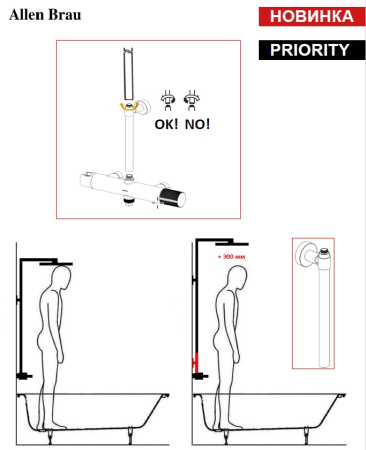 Allen Brau

НОВИНКА

PRIORITY

OK! NO!

+ 300 мм