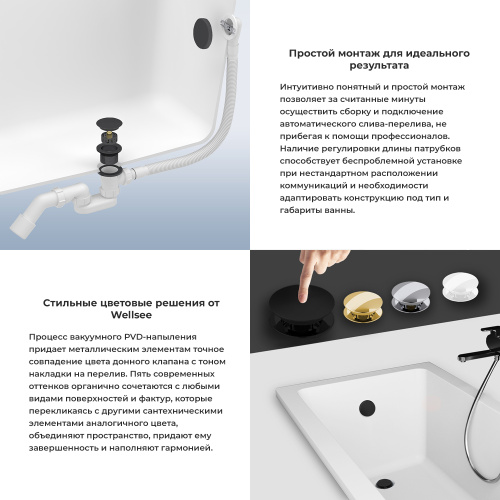 Простой монтаж для идеального результата

Интуитивно понятный и простой монтаж позволяет за считанные минуты осуществить сборку и подключение автоматического слива-перелива, не прибегая к помощи профессионалов. Наличие регулировки длины патрубков способствует беспроблемной установке при нестандартном расположении коммуникаций и необходимости адаптировать конструкцию под тип и габариты ванны.

Стильные цветовые решения от Wellsee

Процесс вакуумного PVD-напыления придает металлическим элементам точное совпадение цвета донного клапана с тоном накладки на перелив. Пять современных оттенков органично сочетаются с любыми видами поверхностей и фактур, которые перекликаясь с другими сантехническими элементами аналогичного цвета, объединяют пространство, придают ему завершенность и наполняют гармонией.