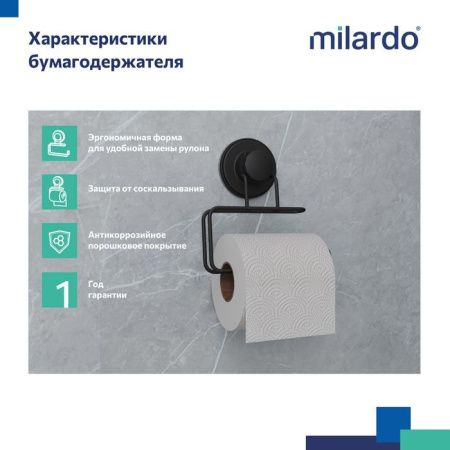 Характеристики бумагодержателя

milardo®

Эргономичная форма для удобной замены рулона

Защита от соскальзывания

Антикоррозийное порошковое покрытие

1

Год гарантии