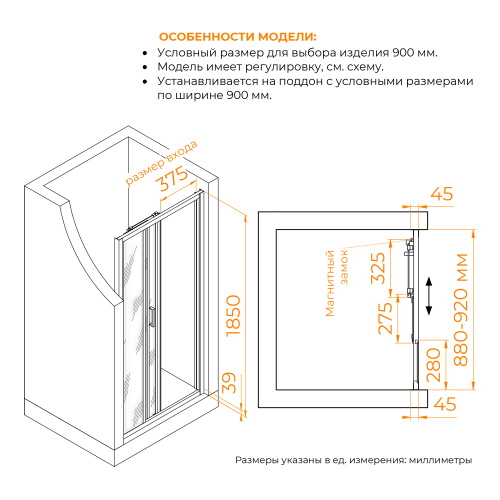 ОСОБЕННОСТИ МОДЕЛИ:
• Условный размер для выбора изделия 900 мм.
• Модель имеет регулировку, см. схему.
• Устанавливается на поддон с условными размерами по ширине 900 мм.

размер входа
375
1850
39
45
Магнитный замок
325
275
280
880-920 мм
45

Размеры указаны в ед. измерения: миллиметры