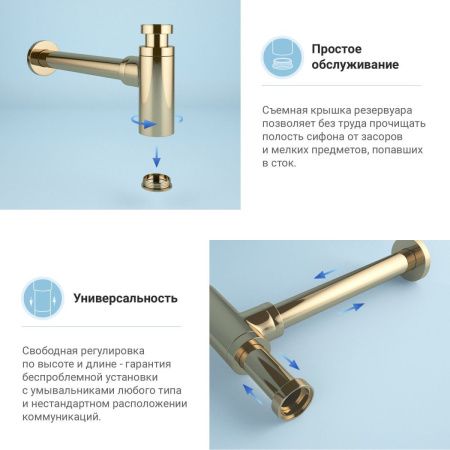 Простое обслуживание

Съемная крышка резервуара позволяет без труда прочищать полость сифона от засоров и мелких предметов, попавших в сток.

Универсальность

Свободная регулировка по высоте и длине - гарантия беспроблемной установки с умывальниками любого типа и нестандартном расположении коммуникаций.