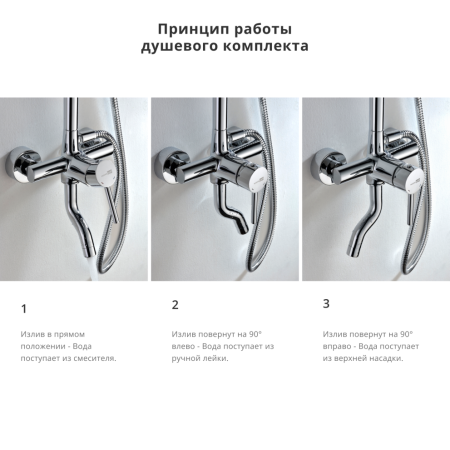 Принцип работы
душевого комплекта

1

Излив в прямом положении - Вода поступает из смесителя.

2

Излив повернут на 90° влево - Вода поступает из ручной лейки.

3

Излив повернут на 90° вправо - Вода поступает из верхней насадки.