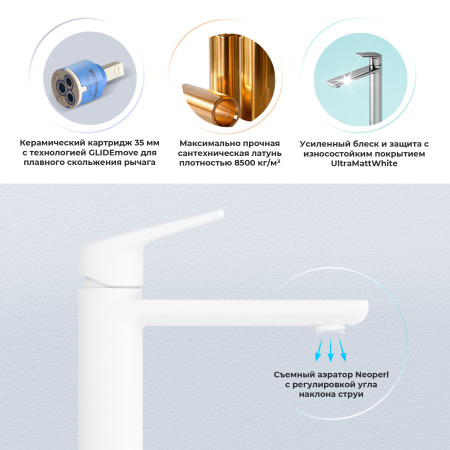 Керамический картридж 35 мм с технологией GLIDEmove для плавного скольжения рычага

Максимально прочная сантехническая латунь плотностью 8500 кг/м³

Усиленный блеск и защита с износостойким покрытием UltraMattWhite

Съемный аэратор Neoperl с регулировкой угла наклона струи