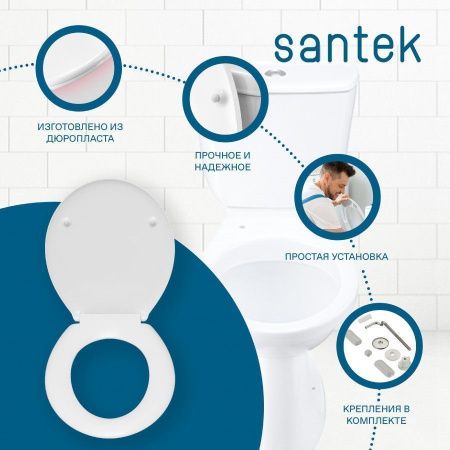 santek

ИЗГОТОВЛЕНО ИЗ ДЮРОПЛАСТА

ПРОЧНОЕ И НАДЕЖНОЕ

ПРОСТАЯ УСТАНОВКА

КРЕПЛЕНИЯ В КОМПЛЕКТЕ