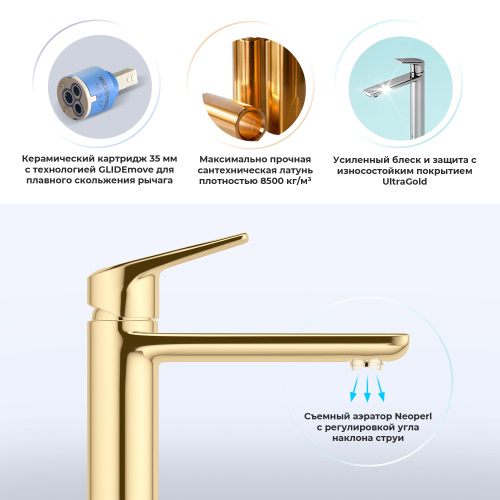 Керамический картридж 35 мм с технологией GLIDEmove для плавного скольжения рычага

Максимально прочная сантехническая латунь плотностью 8500 кг/м³

Усиленный блеск и защита с износостойким покрытием UltraGold

Съемный аэратор Neoperl с регулировкой угла наклона струи