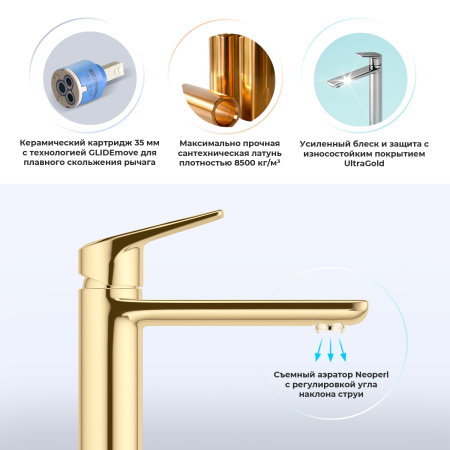 Керамический картридж 35 мм с технологией GLIDEmove для плавного скольжения рычага

Максимально прочная сантехническая латунь плотностью 8500 кг/м³

Усиленный блеск и защита с износостойким покрытием UltraGold

Съемный аэратор Neoperl с регулировкой угла наклона струи