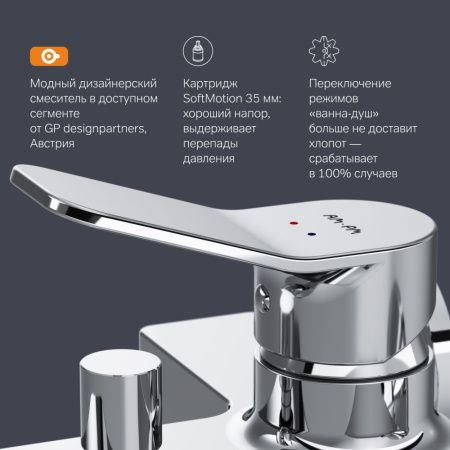 Модный дизайнерский смеситель в доступном сегменте от GP designpartners, Австрия

Картридж SoftMotion 35 мм: хороший напор, выдерживает перепады давления

Переключение режимов «ванна-душ» больше не доставит хлопот — срабатывает в 100% случаев

AM.PM