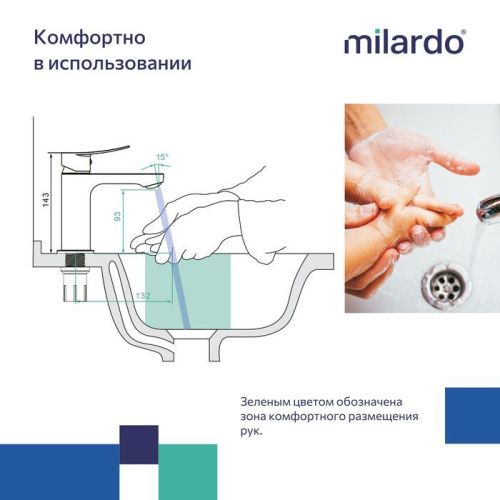 Комфортно в использовании

milardo®

15°

143

93

132

Зеленым цветом обозначена зона комфортного размещения рук.