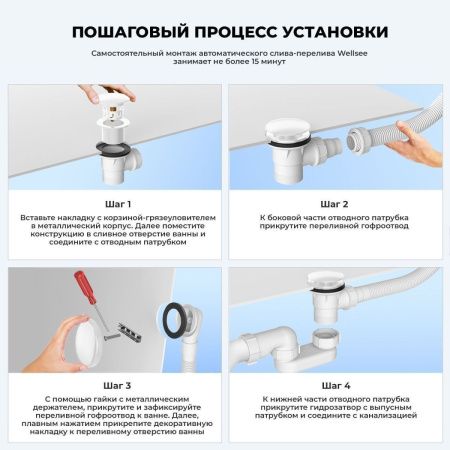 ПОШАГОВЫЙ ПРОЦЕСС УСТАНОВКИ

Самостоятельный монтаж автоматического слива-перелива Wellsee занимает не более 15 минут

Шаг 1

Вставьте накладку с корзиной-грязеуловителем в металлический корпус. Далее поместите конструкцию в сливное отверстие ванны и соедините с отводным патрубком

Шаг 2

К боковой части отводного патрубка прикрутите переливной гофроотвод

Шаг 3

С помощью гайки с металлическим держателем, прикрутите и зафиксируйте переливной гофроотвод к ванне. Далее, плавным нажатием прикрепите декоративную накладку к переливному отверстию ванны

Шаг 4

К нижней части отводного патрубка прикрутите гидрозатвор с выпускным патрубком и соедините с канализацией