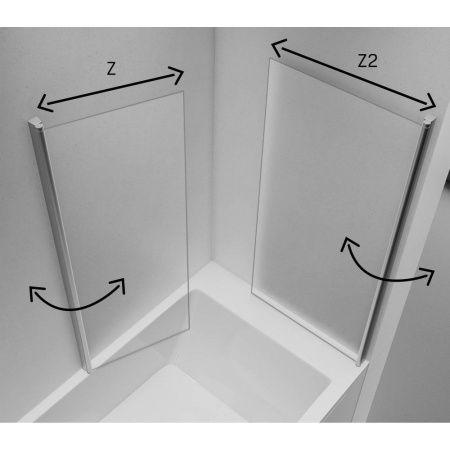 Z

Z2