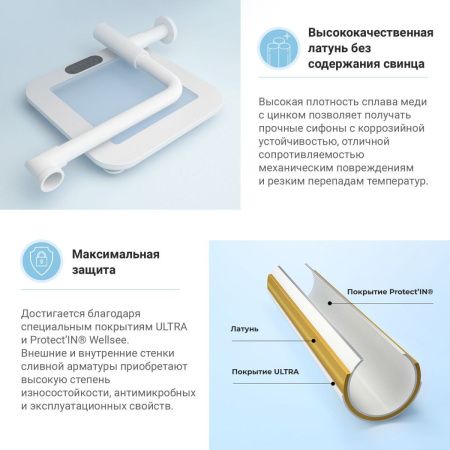 Высококачественная латунь без содержания свинца

Высокая плотность сплава меди с цинком позволяет получать прочные сифоны с коррозийной устойчивостью, отличной сопротивляемостью механическим повреждениям и резким перепадам температур.

Максимальная защита

Достигается благодаря специальным покрытиям ULTRA и Protect'IN® Wellsee. Внешние и внутренние стенки сливной арматуры приобретают высокую степень износостойкости, антимикробных и эксплуатационных свойств.

Покрытие Protect'IN®

Латунь

Покрытие ULTRA