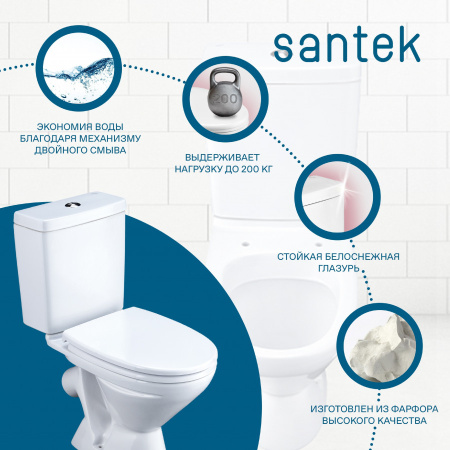 santek

ЭКОНОМИЯ ВОДЫ БЛАГОДАРЯ МЕХАНИЗМУ ДВОЙНОГО СМЫВА

200

ВЫДЕРЖИВАЕТ НАГРУЗКУ ДО 200 КГ

СТОЙКАЯ БЕЛОСНЕЖНАЯ ГЛАЗУРЬ

ИЗГОТОВЛЕН ИЗ ФАРФОРА ВЫСОКОГО КАЧЕСТВА