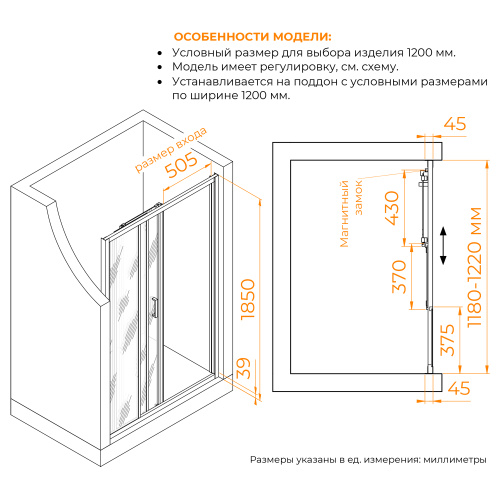 ОСОБЕННОСТИ МОДЕЛИ:
• Условный размер для выбора изделия 1200 мм.
• Модель имеет регулировку, см. схему.
• Устанавливается на поддон с условными размерами по ширине 1200 мм.

размер входа
505
1850
39

45
Магнитный замок
430
370
375
1180-1220 мм
45

Размеры указаны в ед. измерения: миллиметры