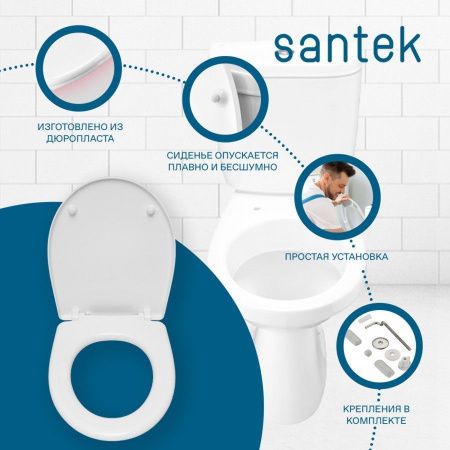 santek

ИЗГОТОВЛЕНО ИЗ ДЮРОПЛАСТА

СИДЕНЬЕ ОПУСКАЕТСЯ ПЛАВНО И БЕСШУМНО

ПРОСТАЯ УСТАНОВКА

КРЕПЛЕНИЯ В КОМПЛЕКТЕ