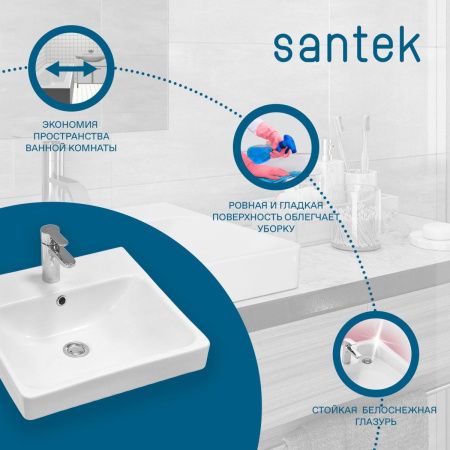 santek

ЭКОНОМИЯ ПРОСТРАНСТВА ВАННОЙ КОМНАТЫ

РОВНАЯ И ГЛАДКАЯ ПОВЕРХНОСТЬ ОБЛЕГЧАЕТ УБОРКУ

СТОЙКАЯ БЕЛОСНЕЖНАЯ ГЛАЗУРЬ