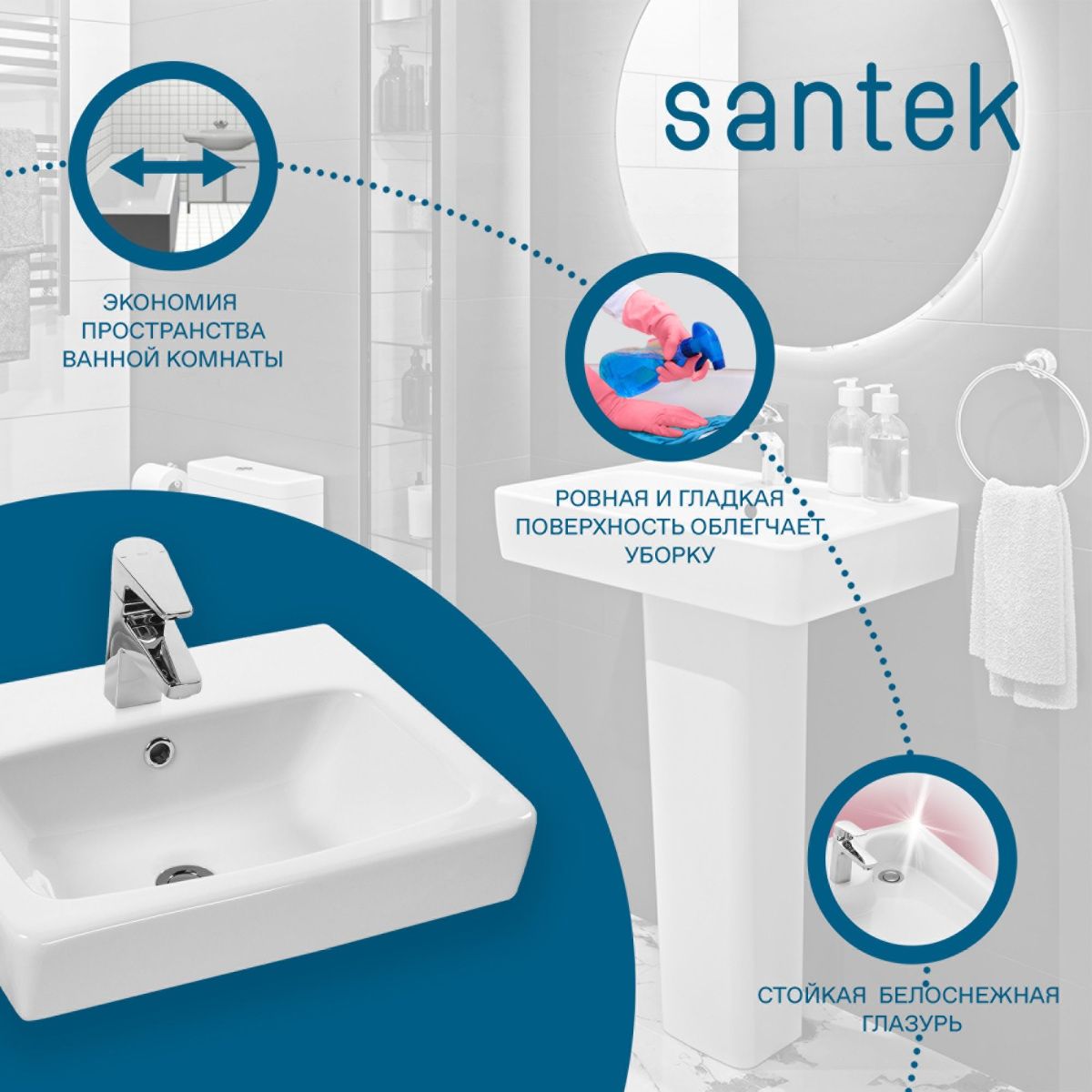 santek

ЭКОНОМИЯ ПРОСТРАНСТВА ВАННОЙ КОМНАТЫ

РОВНАЯ И ГЛАДКАЯ ПОВЕРХНОСТЬ ОБЛЕГЧАЕТ УБОРКУ

СТОЙКАЯ БЕЛОСНЕЖНАЯ ГЛАЗУРЬ