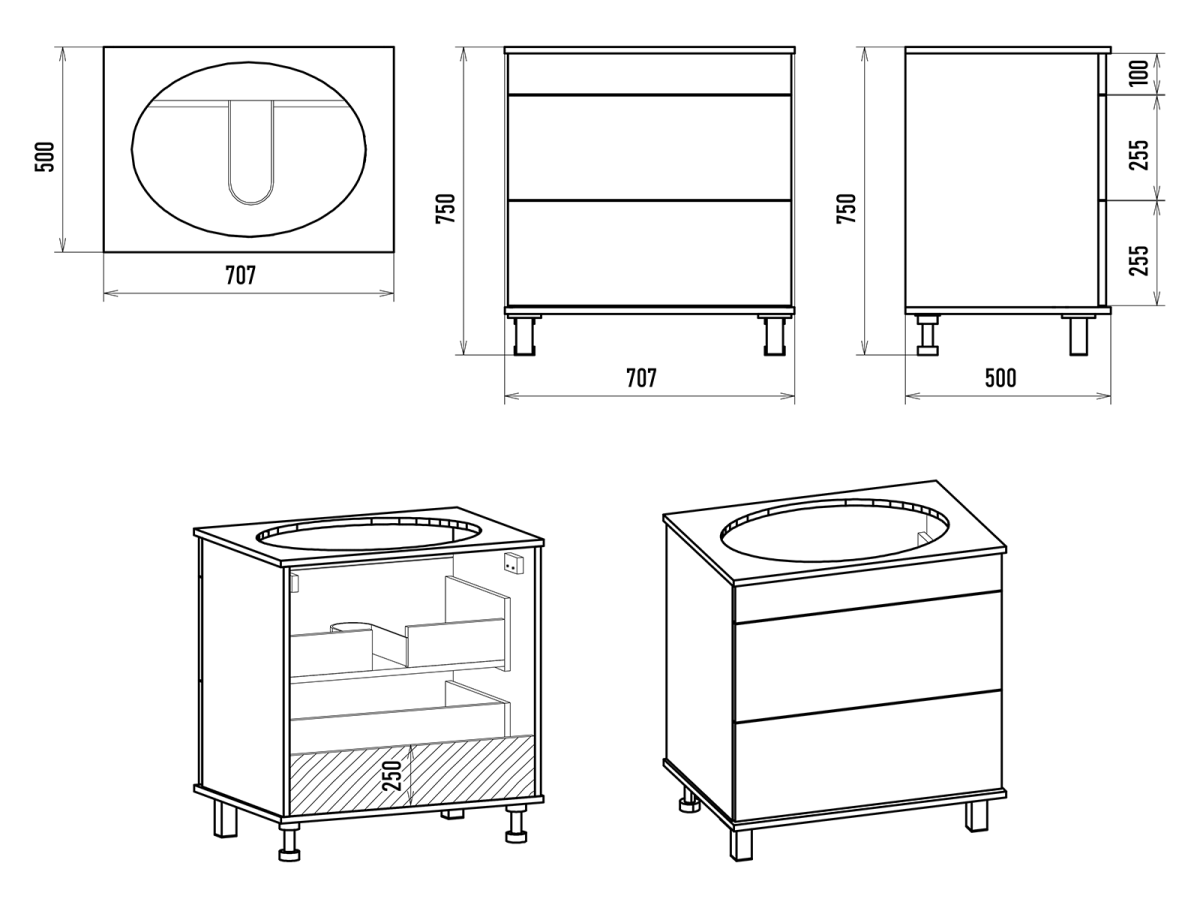 500
707
750
707
750
100
255
255
500
250