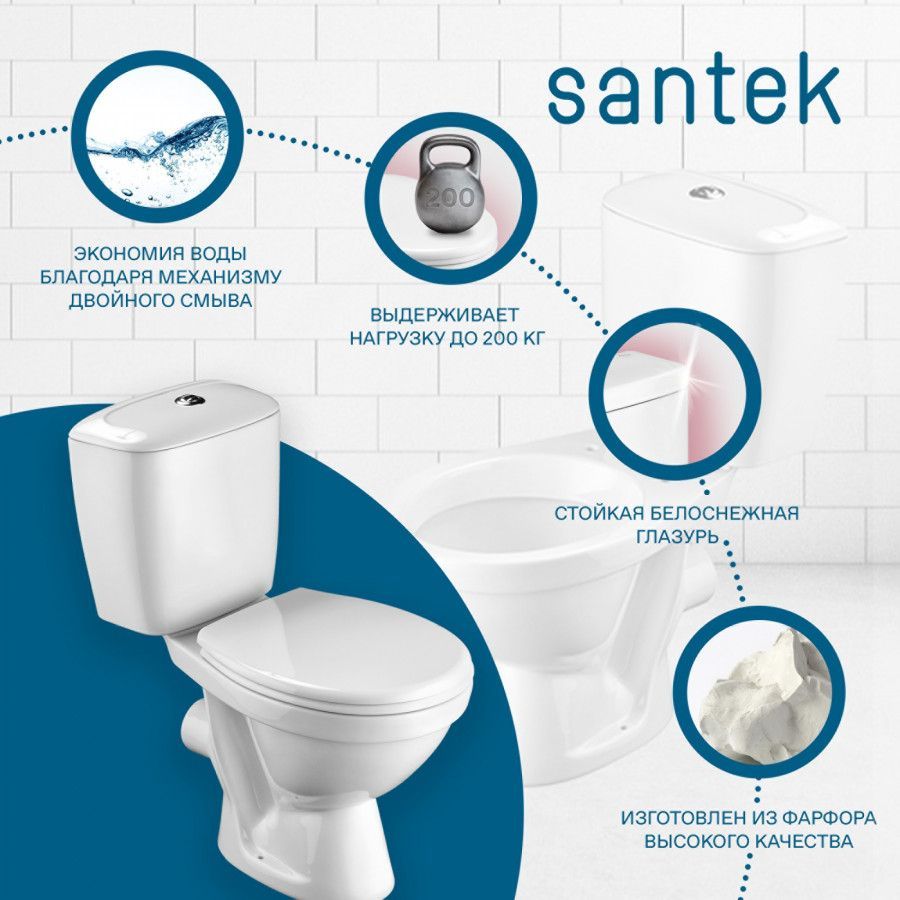 santek

ЭКОНОМИЯ ВОДЫ БЛАГОДАРЯ МЕХАНИЗМУ ДВОЙНОГО СМЫВА

200

ВЫДЕРЖИВАЕТ НАГРУЗКУ ДО 200 КГ

СТОЙКАЯ БЕЛОСНЕЖНАЯ ГЛАЗУРЬ

ИЗГОТОВЛЕН ИЗ ФАРФОРА ВЫСОКОГО КАЧЕСТВА