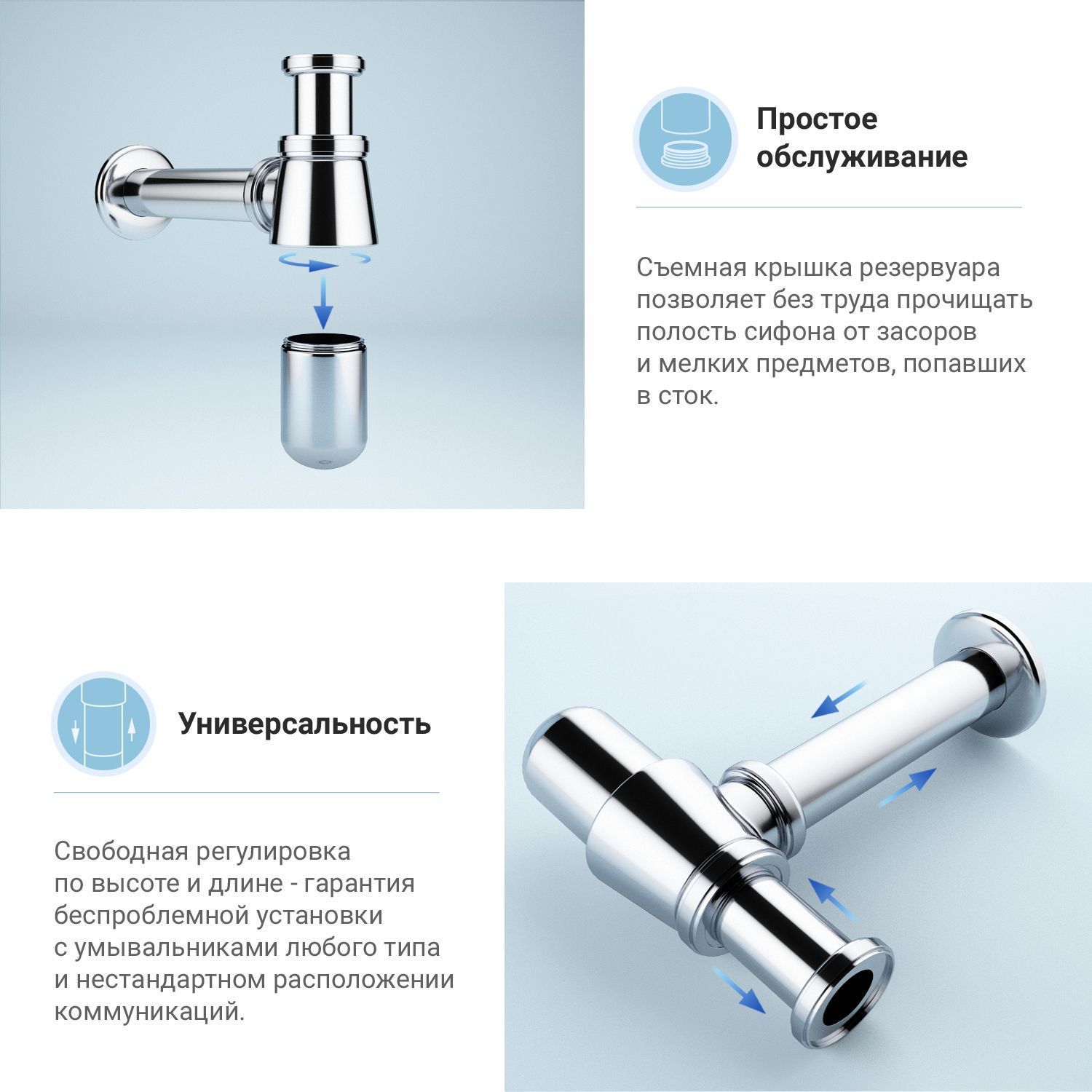 Простое обслуживание

Съемная крышка резервуара позволяет без труда прочищать полость сифона от засоров и мелких предметов, попавших в сток.

Универсальность

Свободная регулировка по высоте и длине - гарантия беспроблемной установки с умывальниками любого типа и нестандартном расположении коммуникаций.