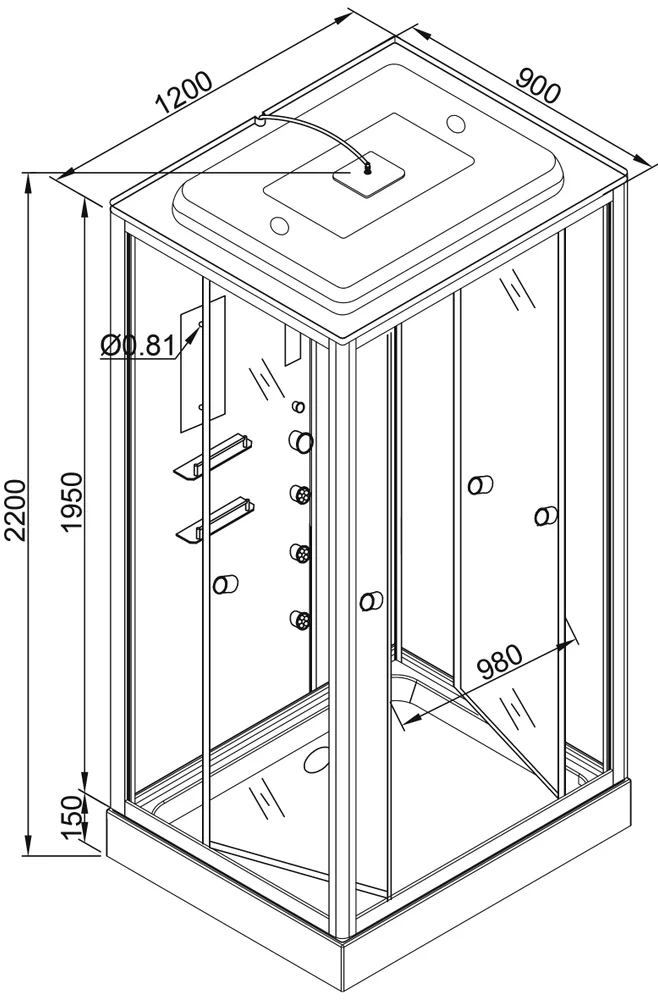 1200
900
Ø0.81
2200
1950
980
150