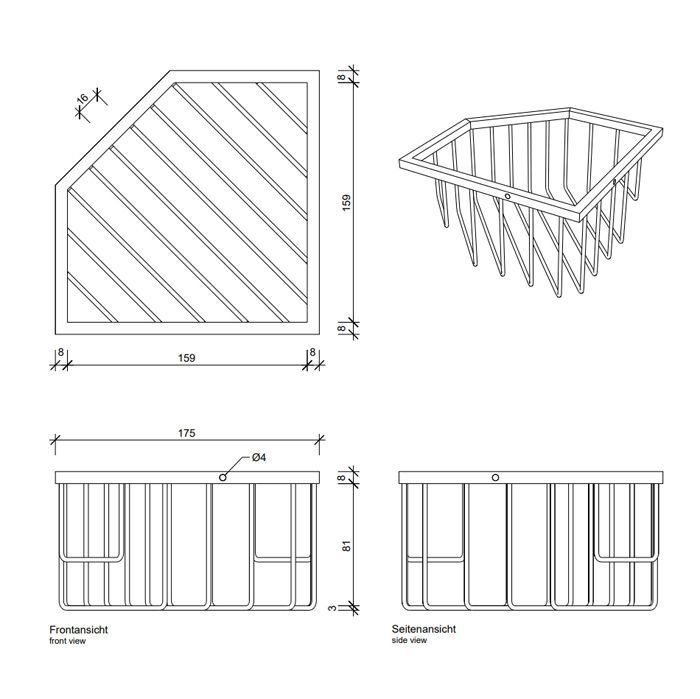 16

8

159

8

8

159

8

175

Ø4

8

81

3

Frontansicht
front view

Seitenansicht
side view