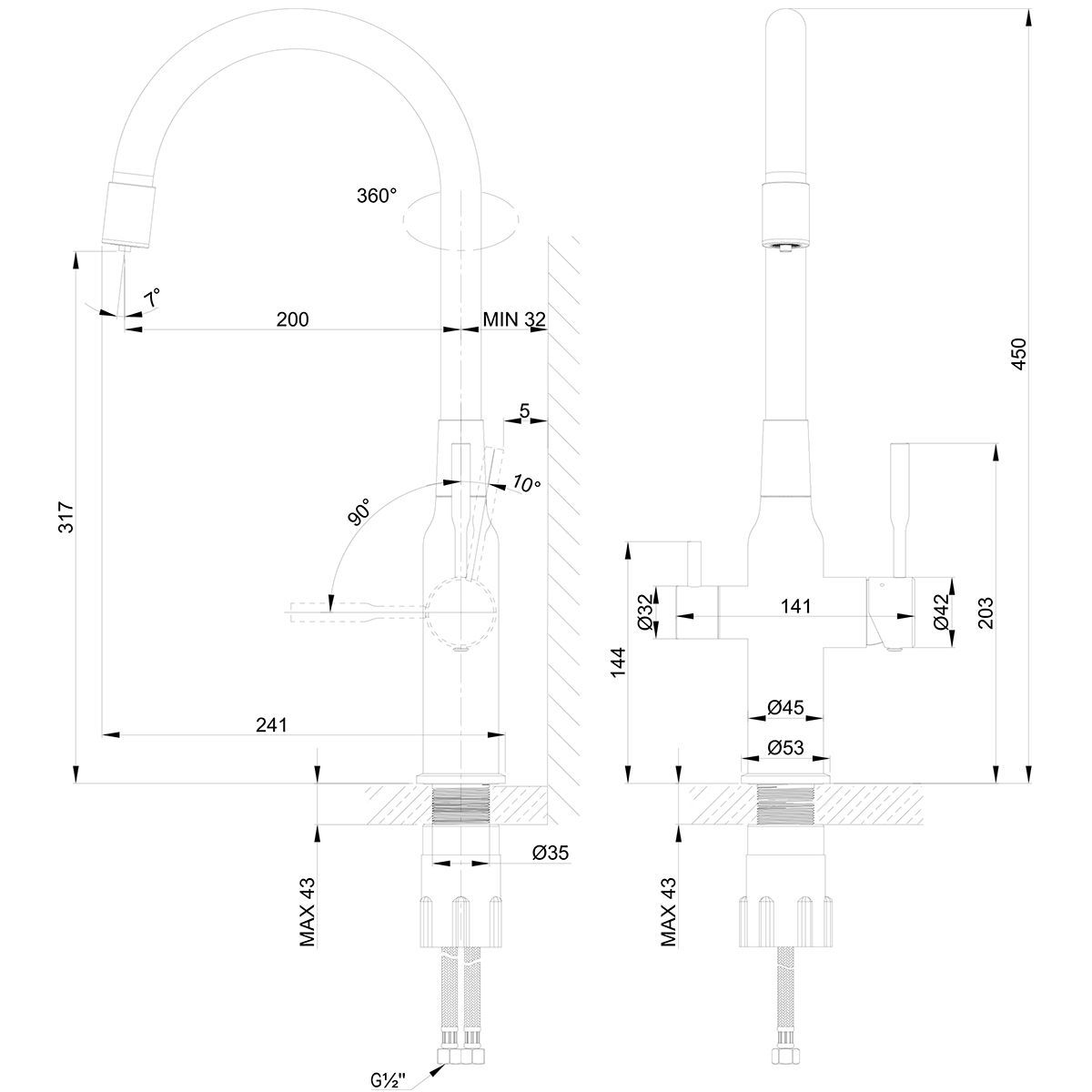 360°
7°
200
MIN 32
5
10°
90°
317
241
Ø35
MAX 43
G½"
450
Ø32
141
Ø42
203
144
Ø45
Ø53
MAX 43