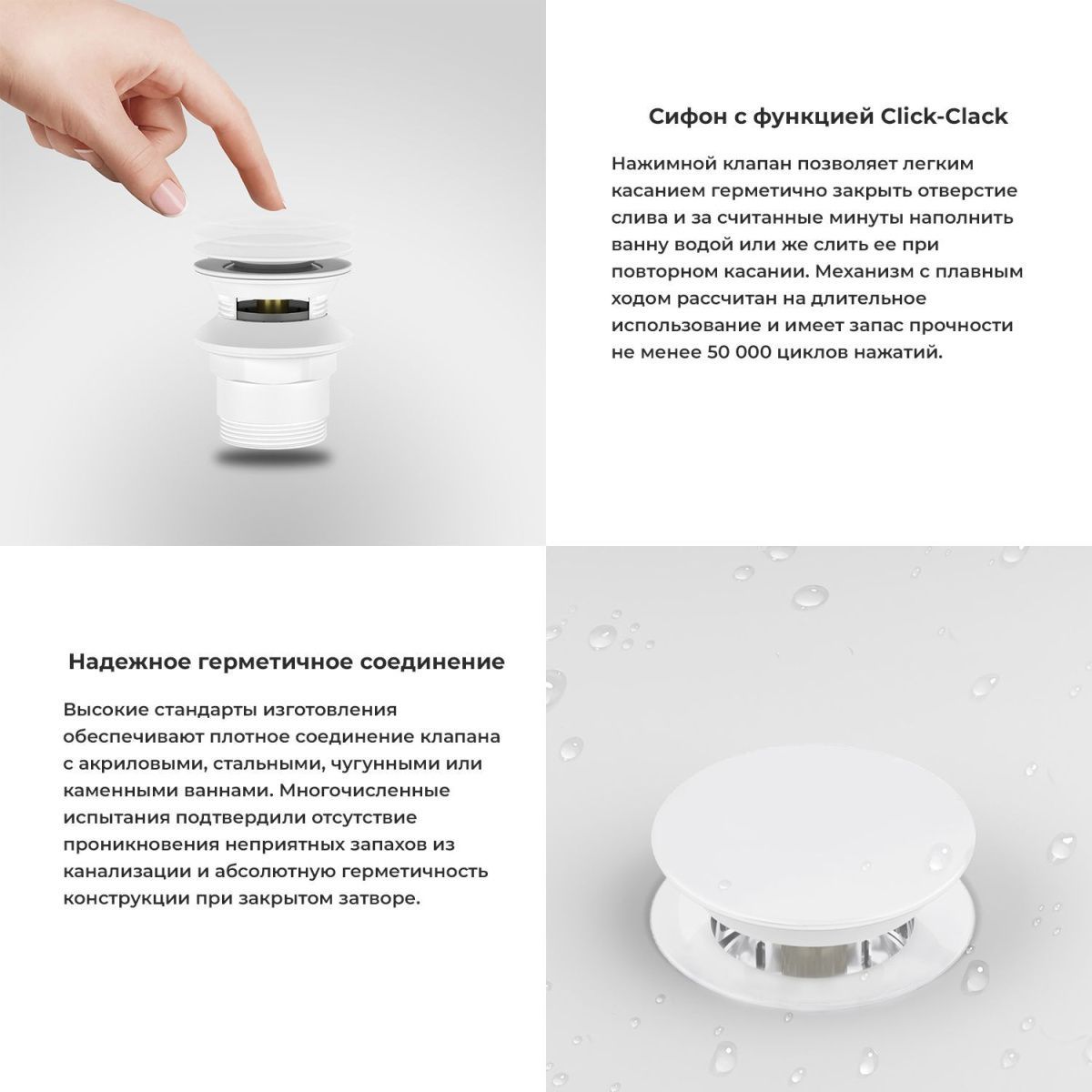 Сифон с функцией Click-Clack

Нажимной клапан позволяет легким касанием герметично закрыть отверстие слива и за считанные минуты наполнить ванну водой или же слить ее при повторном касании. Механизм с плавным ходом рассчитан на длительное использование и имеет запас прочности не менее 50 000 циклов нажатий.

Надежное герметичное соединение

Высокие стандарты изготовления обеспечивают плотное соединение клапана с акриловыми, стальными, чугунными или каменными ваннами. Многочисленные испытания подтвердили отсутствие проникновения неприятных запахов из канализации и абсолютную герметичность конструкции при закрытом затворе.